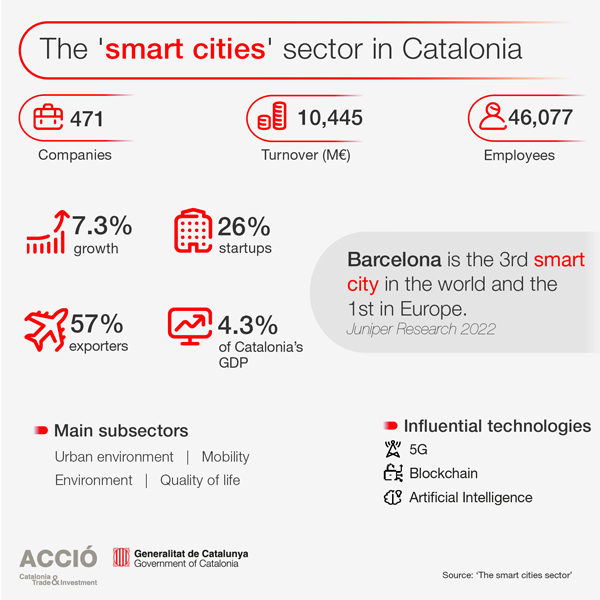 The 'smart cities' sector in Catalonia

471
Companies

10,445
Turnover (M€)

46,077
Employees

7.3%
growth

26%
startups

57%
exporters

4.3%
of Catalonia's GDP

Barcelona is the 3rd smart city in the world and the 1st in Europe.
Juniper Research 2022

Main subsectors
Urban environment | Mobility
Environment | Quality of life

Influential technologies
5G
Blockchain
Artificial Intelligence

ACCIÓ
Catalonia Trade & Investment

Generalitat de Catalunya
Government of Catalonia

Source: 'The smart cities sector'