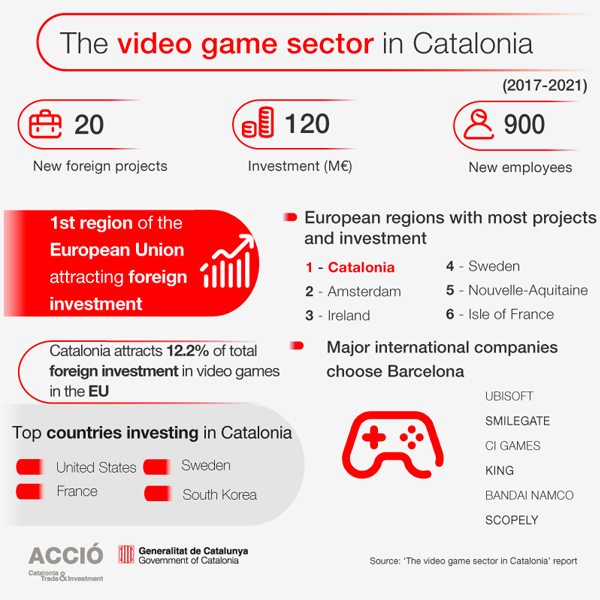 The video game sector in Catalonia

(2017-2021)

20
New foreign projects

120
Investment (M€)

900
New employees

1st region of the European Union attracting foreign investment

European regions with most projects and investment

1 - Catalonia
2 - Amsterdam
3 - Ireland
4 - Sweden
5 - Nouvelle-Aquitaine
6 - Isle of France

Catalonia attracts 12.2% of total foreign investment in video games in the EU

Major international companies choose Barcelona

UBISOFT
SMILEGATE
CI GAMES
KING
BANDAI NAMCO
SCOPELY

Top countries investing in Catalonia

United States
France
Sweden
South Korea

ACCIÓ
Catalonia Trade & Investment

Generalitat de Catalunya
Government of Catalonia

Source: 'The video game sector in Catalonia' report