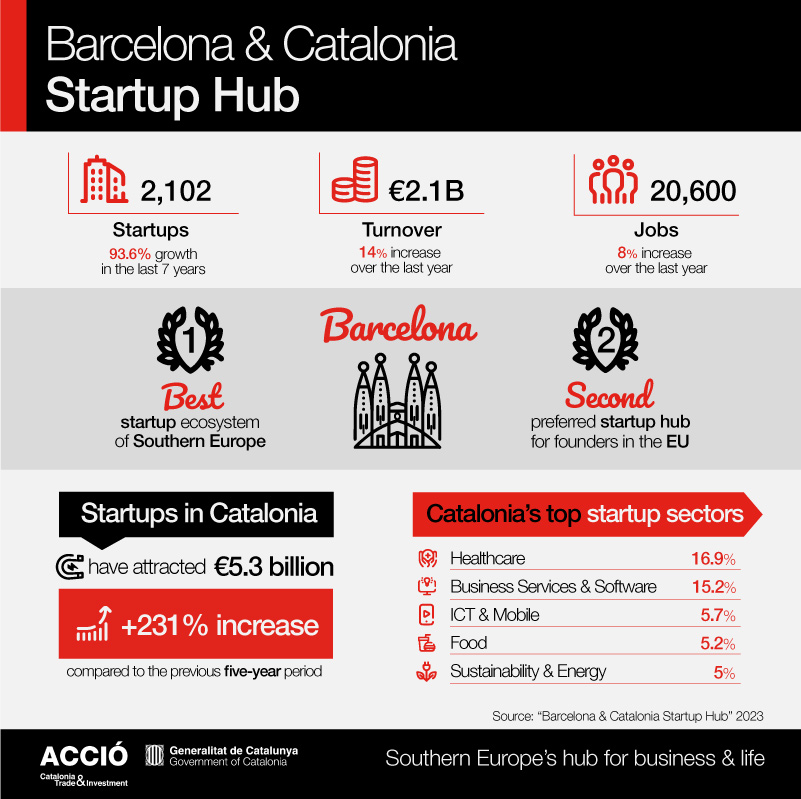 Barcelona & Catalonia
Startup Hub

2,102
Startups
93.6% growth in the last 7 years

€2.1B
Turnover
14% increase over the last year

20,600
Jobs
8% increase over the last year

1
Best
startup ecosystem of Southern Europe

Barcelona

2
Second
preferred startup hub for founders in the EU

Startups in Catalonia
have attracted €5.3 billion
+231% increase
compared to the previous five-year period

Catalonia's top startup sectors

| Healthcare | 16.9% |
|---|---|
| Business Services & Software | 15.2% |
| ICT & Mobile | 5.7% |
| Food | 5.2% |
| Sustainability & Energy | 5% |

Source: "Barcelona & Catalonia Startup Hub" 2023

ACCIÓ
Catalonia Trade & Investment
Generalitat de Catalunya
Government of Catalonia
Southern Europe's hub for business & life